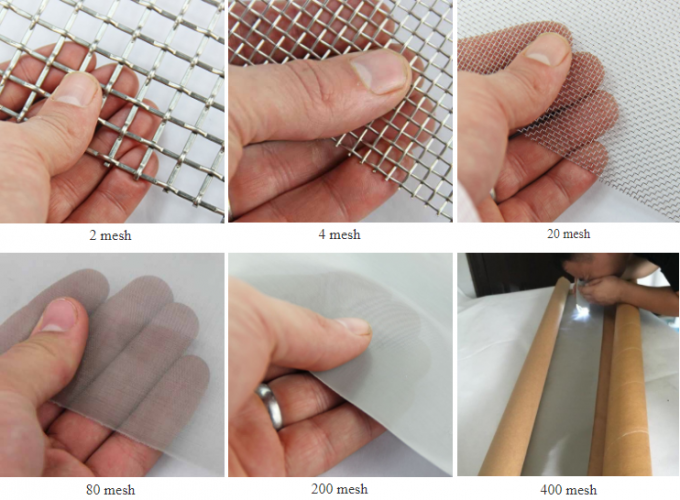 2 mesh

4 mesh

20 mesh

80 mesh

200 mesh

400 mesh